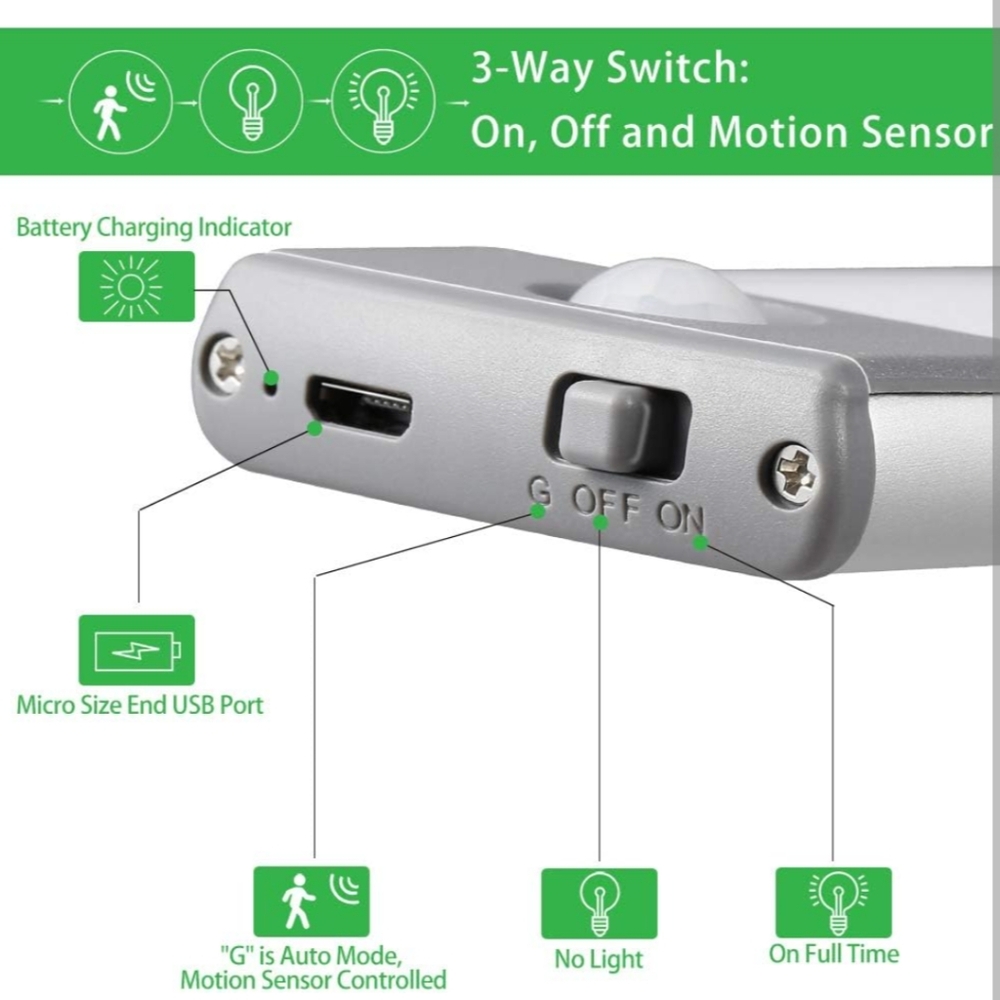 3-Way Switch:
On, Off and Motion Sensor

Battery Charging Indicator

G OFF ON

Micro Size End USB Port

"G" is Auto Mode,
Motion Sensor Controlled

No Light

On Full Time